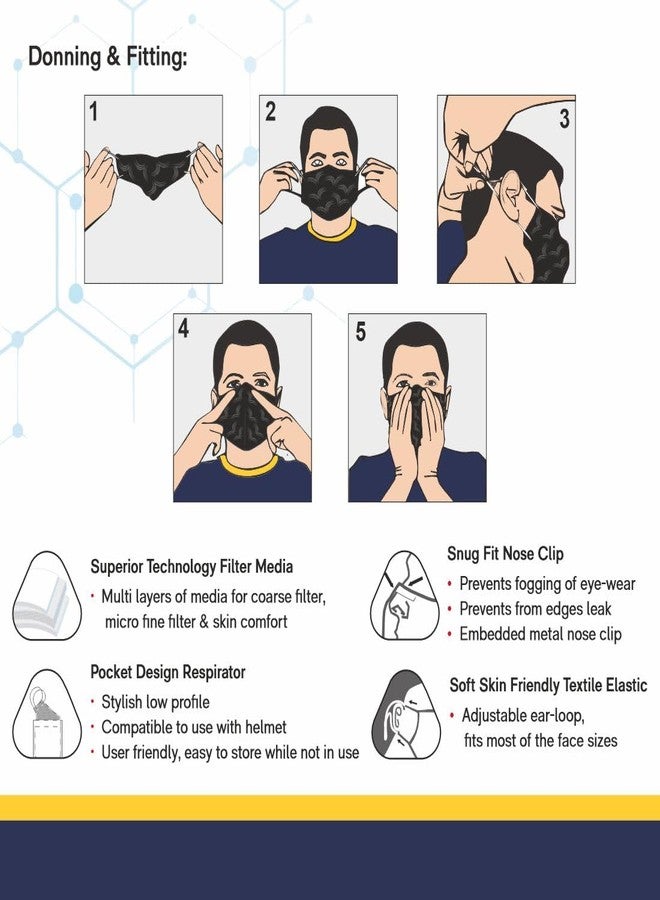 Donning & Fitting:

1

2

3

4

5

Superior Technology Filter Media
• Multi layers of media for coarse filter, micro fine filter & skin comfort

Pocket Design Respirator
• Stylish low profile
• Compatible to use with helmet
• User friendly, easy to store while not in use

Snug Fit Nose Clip
• Prevents fogging of eye-wear
• Prevents from edges leak
• Embedded metal nose clip

Soft Skin Friendly Textile Elastic
• Adjustable ear-loop, fits most of the face sizes